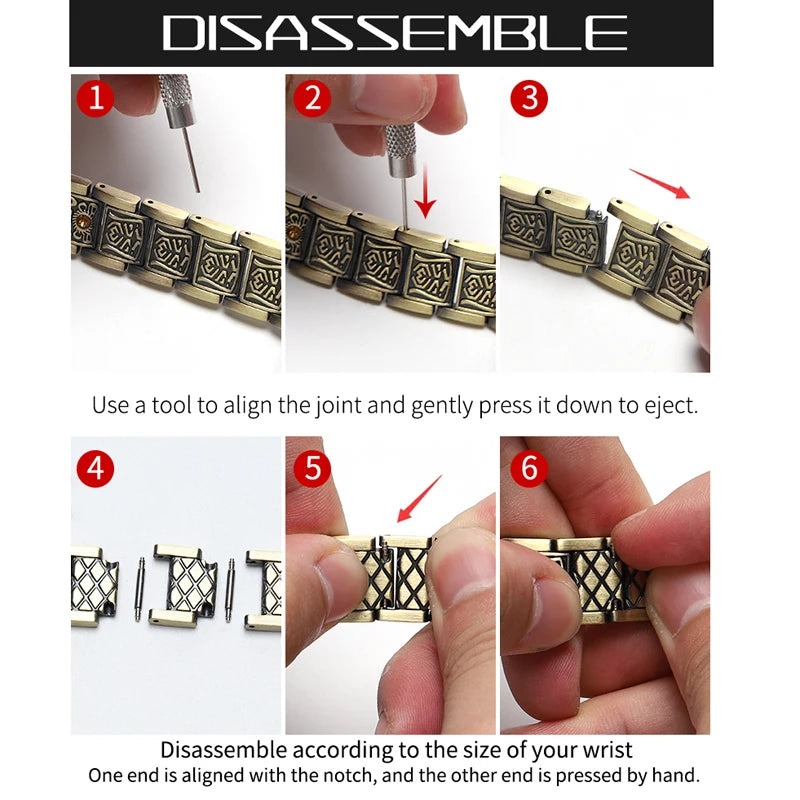 DISASSEMBLE

1

2

3

Use a tool to align the joint and gently press it down to eject.

4

5

6

Disassemble according to the size of your wrist
One end is aligned with the notch, and the other end is pressed by hand.